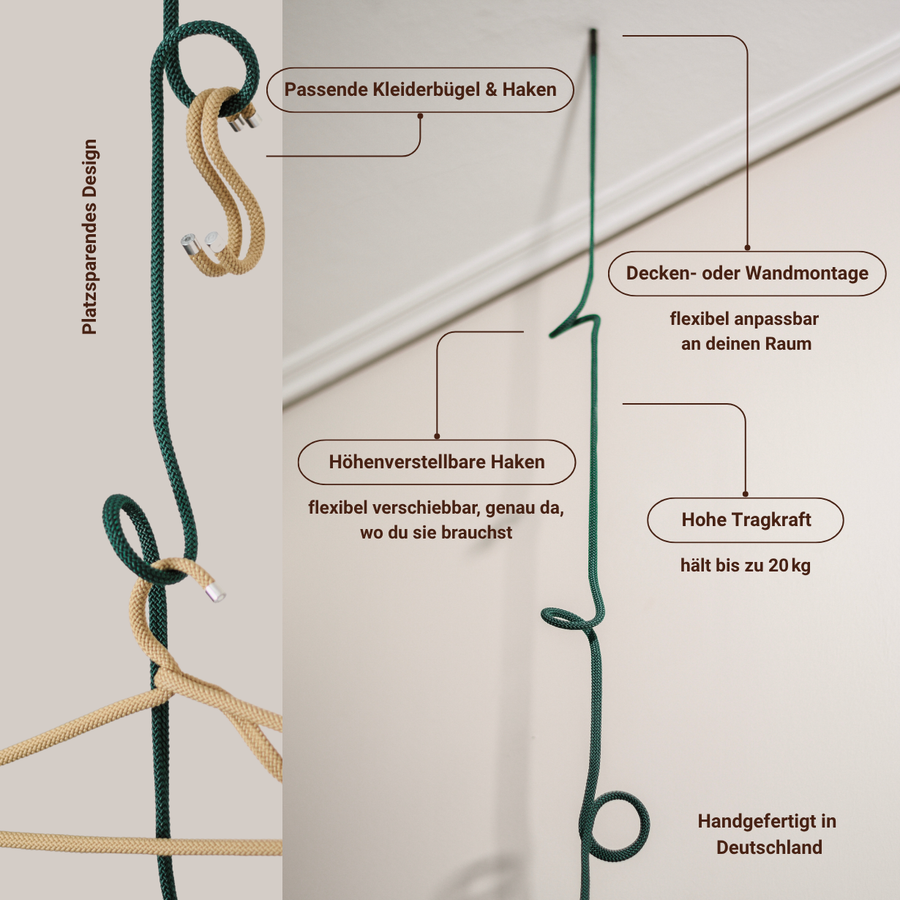 Platzsparendes Design

Passende Kleiderbügel & Haken

Decken- oder Wandmontage

flexibel anpassbar an deinen Raum

Höhenverstellbare Haken

flexibel verschiebbar, genau da, wo du sie brauchst

Hohe Tragkraft

hält bis zu 20 kg

Handgefertigt in Deutschland